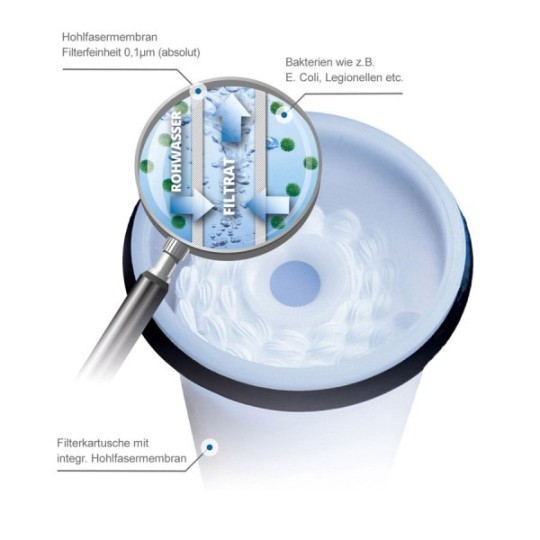 Hohlfasermembran
Filterfeinheit 0,1µm (absolut)

Bakterien wie z.B.
E. Coli, Legionellen etc.

ROHWASSER

FILTRAT

Filterkartusche mit
integr. Hohlfasermembran