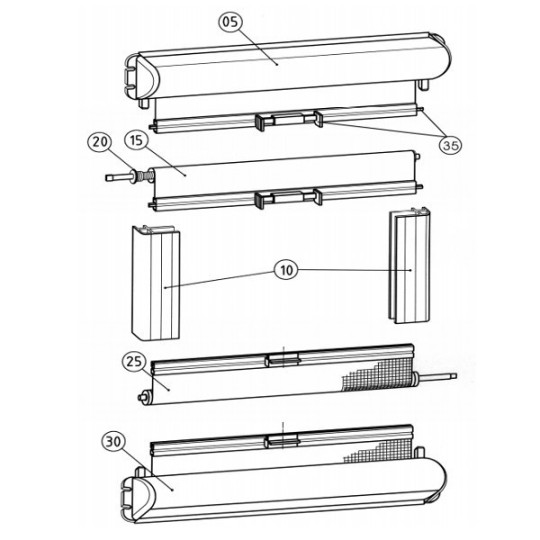 05

35

20

15

10

25

30