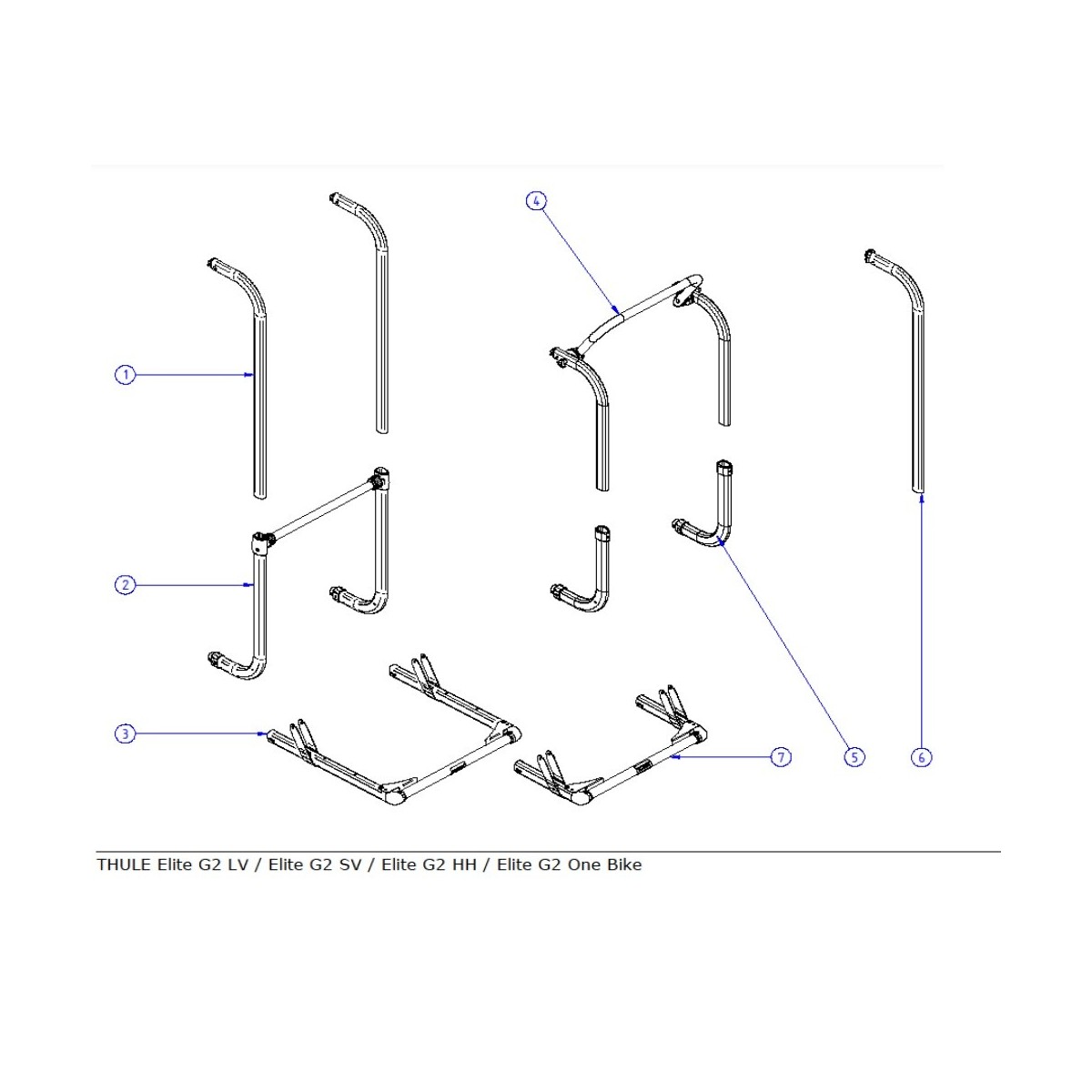 4

1

2

3

7

5

6

THULE Elite G2 LV / Elite G2 SV / Elite G2 HH / Elite G2 One Bike