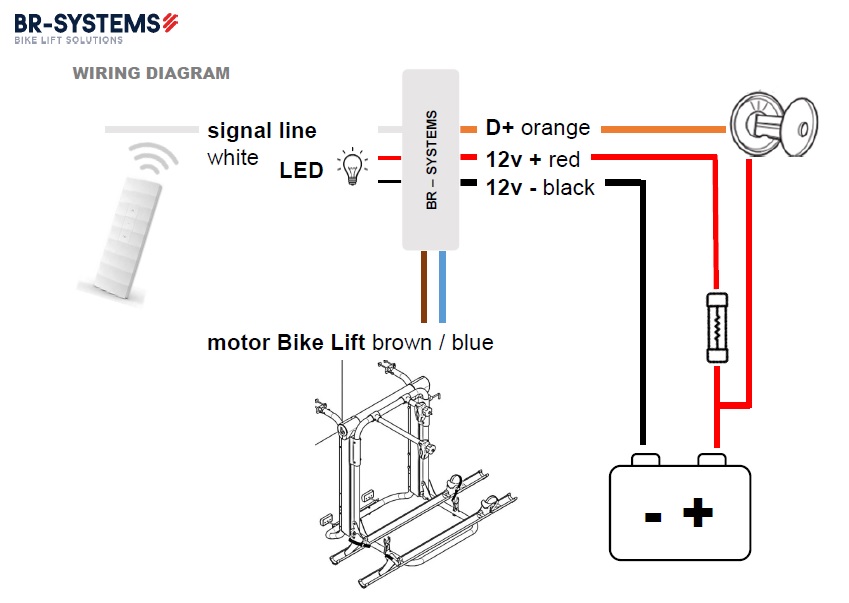 BR-SYSTEMS
BIKE LIFT SOLUTIONS

WIRING DIAGRAM

signal line
white

LED

BR – SYSTEMS

D+ orange
12v + red
12v - black

motor Bike Lift brown / blue

- +